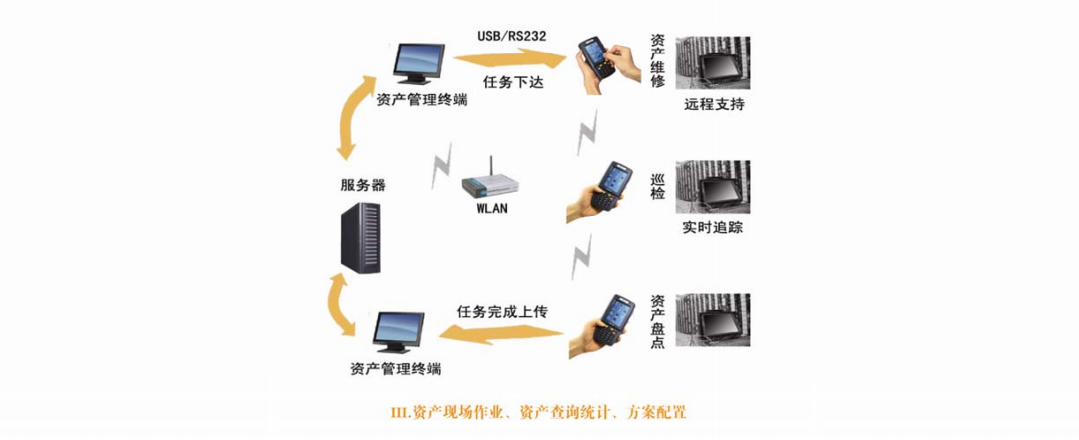 USB/RS232

任务下达

资产管理终端

资产维修

远程支持

服务器

WLAN

巡检

实时追踪

任务完成上传

资产管理终端

资产盘点

III.资产现场作业、资产查询统计、方案配置