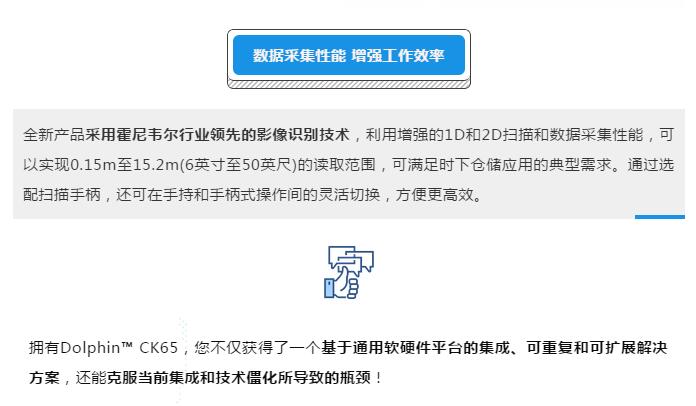 数据采集性能 增强工作效率

全新产品采用霍尼韦尔行业领先的影像识别技术，利用增强的1D和2D扫描和数据采集性能，可以实现0.15m至15.2m(6英寸至50英尺)的读取范围，可满足时下仓储应用的典型需求。通过选配扫描手柄，还可在手持和手柄式操作间的灵活切换，方便更高效。

拥有Dolphin™ CK65，您不仅获得了一个基于通用软硬件平台的集成、可重复和可扩展解决方案，还能克服当前集成和技术僵化所导致的瓶颈！